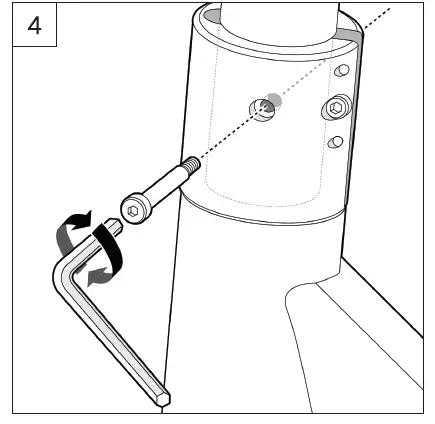 4