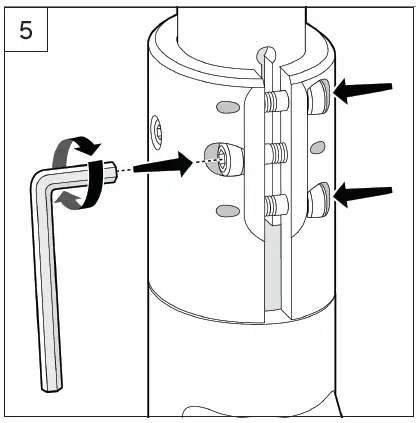 5