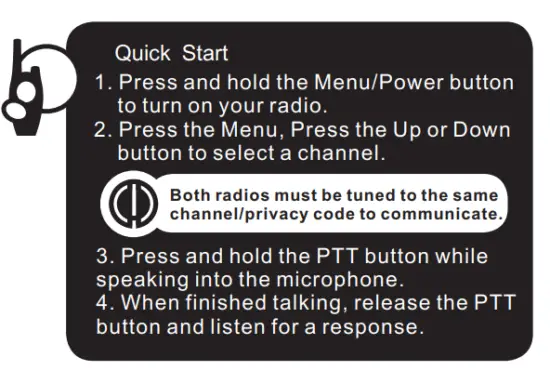 Quick Start

1. Press and hold the Menu/Power button to turn on your radio.
2. Press the Menu, Press the Up or Down button to select a channel.

Both radios must be tuned to the same channel/privacy code to communicate.

3. Press and hold the PTT button while speaking into the microphone.
4. When finished talking, release the PTT button and listen for a response.