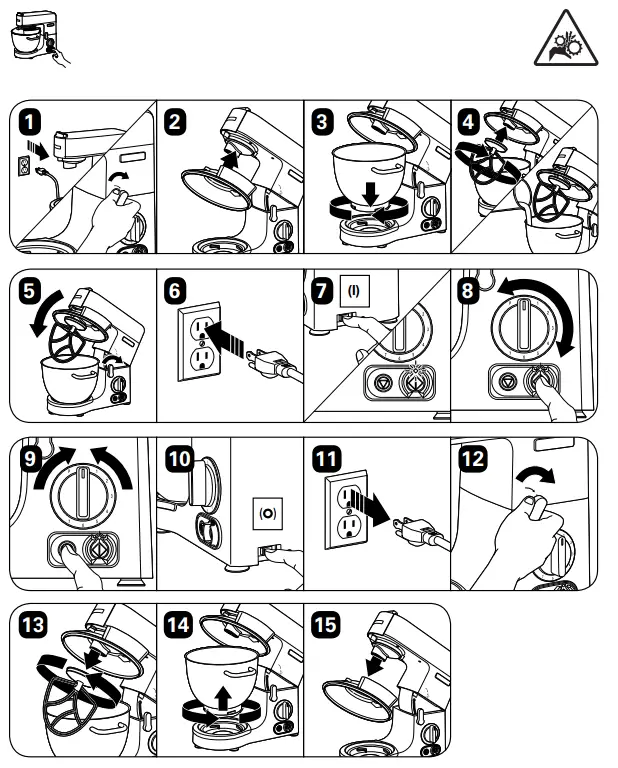 1
2
3
4
5
6
7
(I)
8
9
10
(O)
11
12
13
14
15