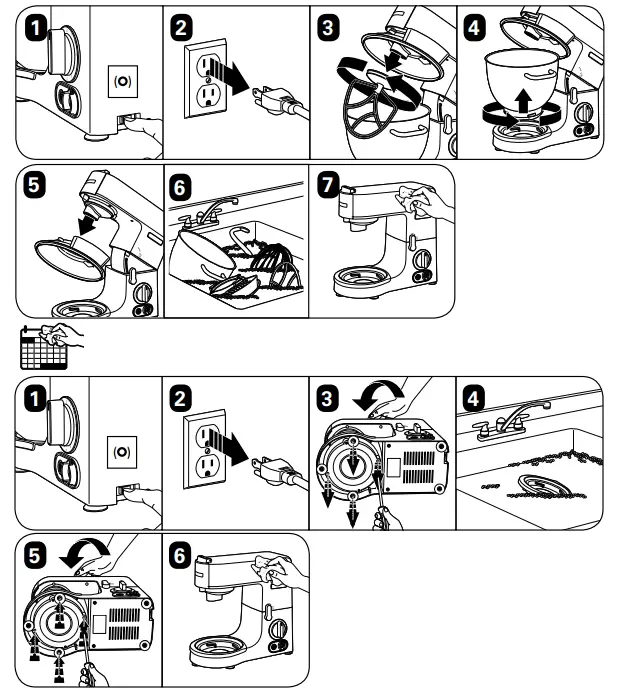 1
(O)
2
3
4
5
6
7
1
(O)
2
3
4
5
6