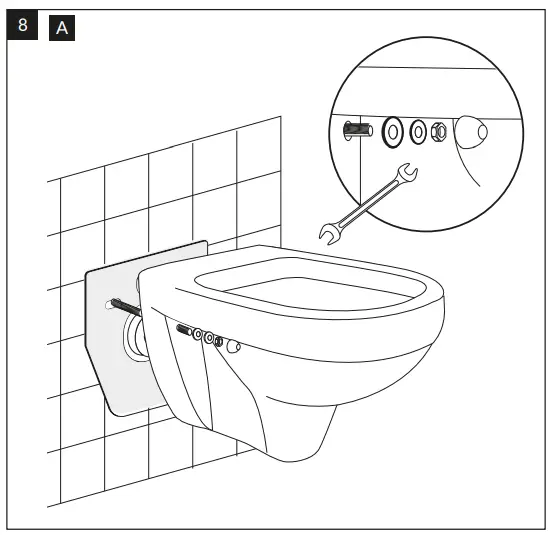 8 A