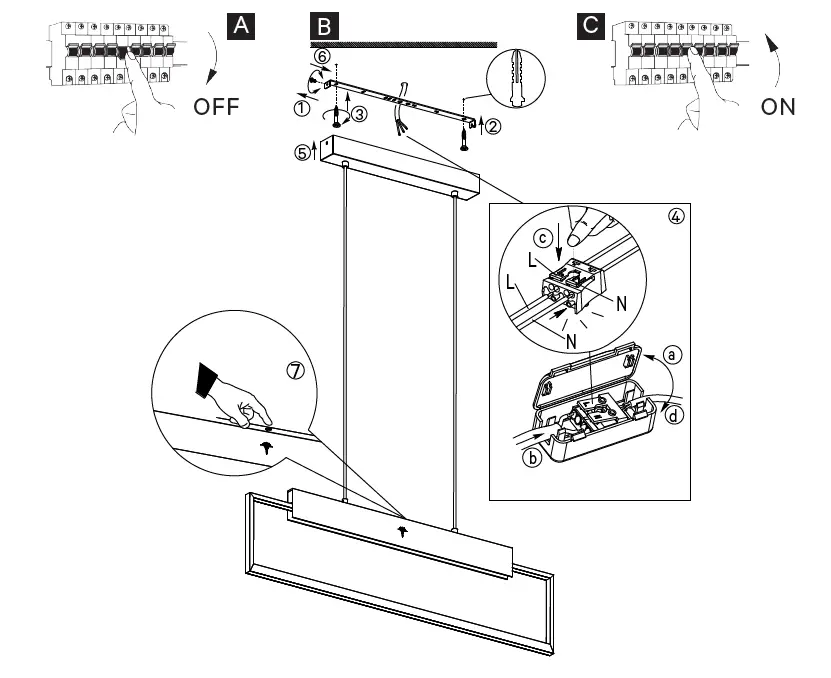 A

OFF

B

⑥

①

③

②

⑤

C

ON

④

c

L

L

N

N

a

d

b

⑦