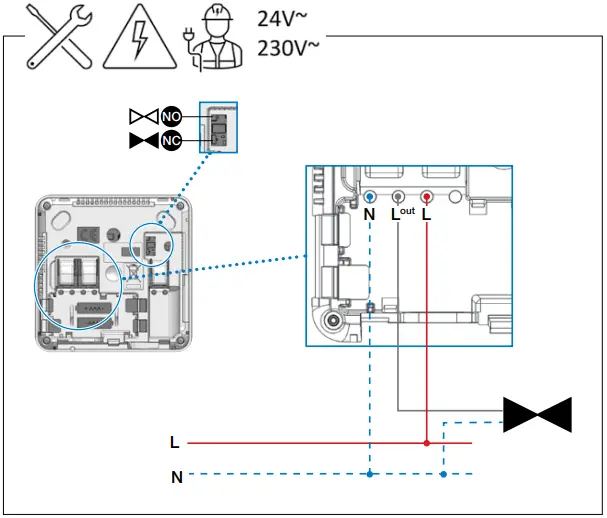 24V~
230V~

NO
NC

N $L^{out}$ L

L
N