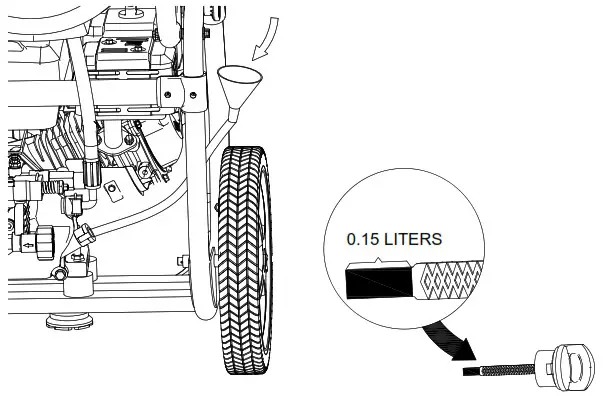 0.15 LITERS