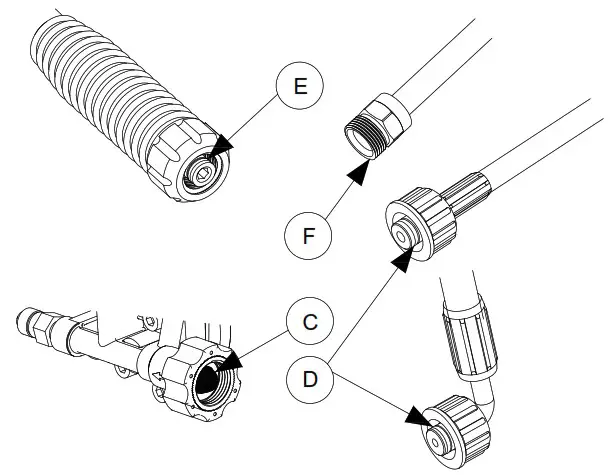 E

F

C

D