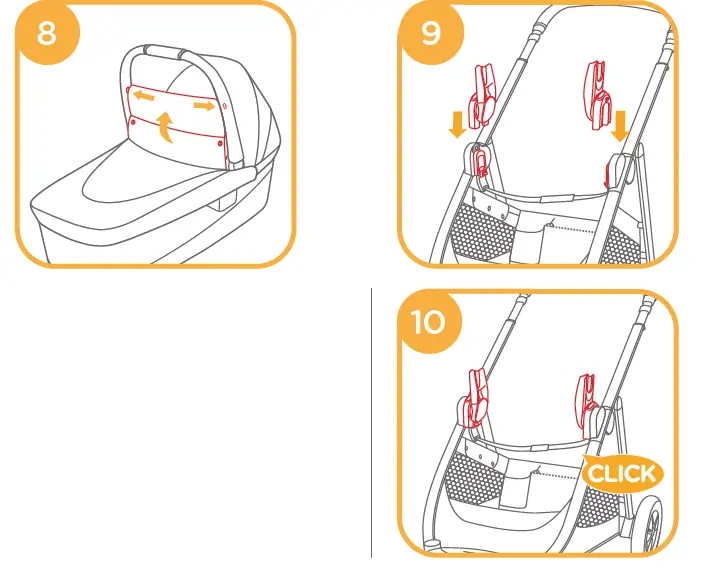 8

9

10

CLICK