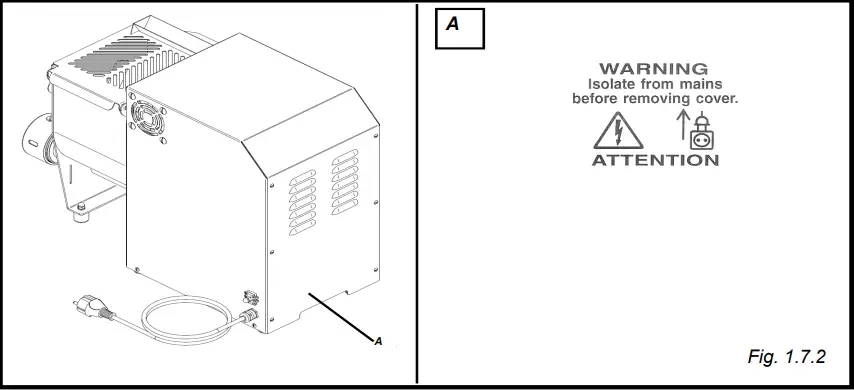 A

A

WARNING
Isolate from mains
before removing cover.

ATTENTION

Fig. 1.7.2