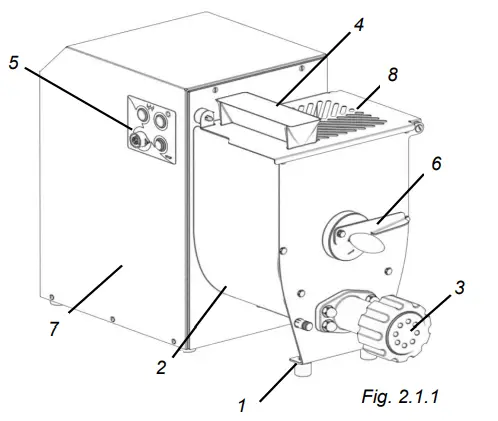 5
4
8
6
3
7
2
1
Fig. 2.1.1