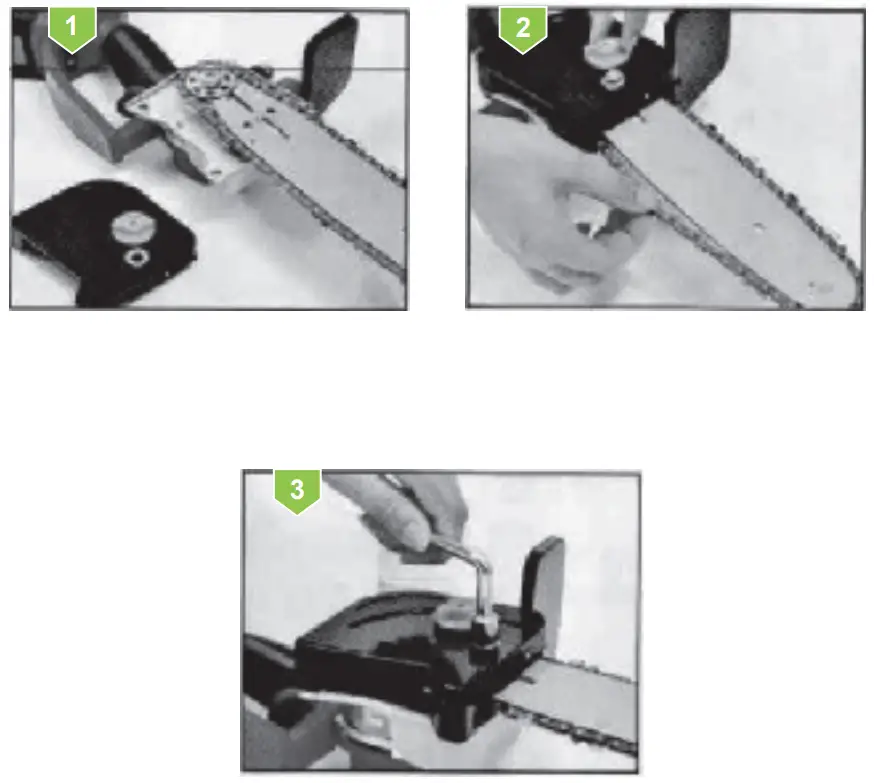 1

2

3