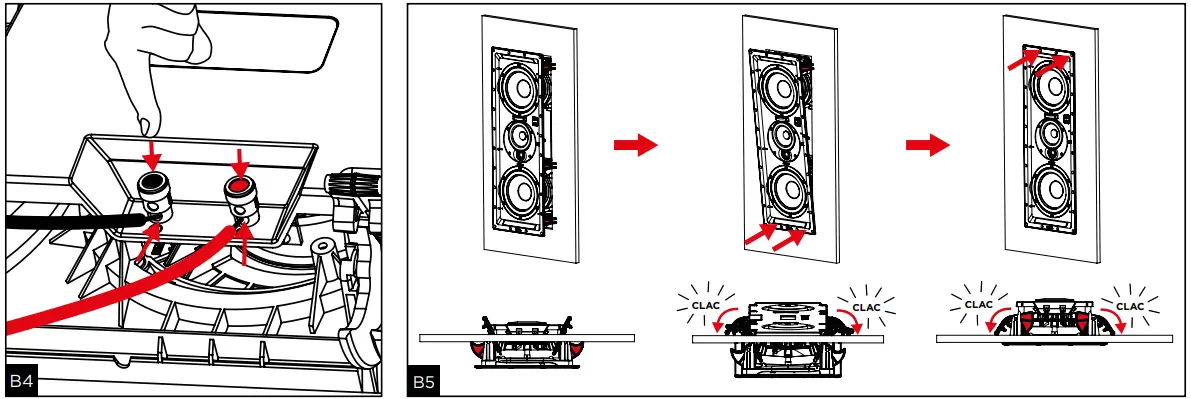 B4

CLAC
CLAC
CLAC
CLAC

B5