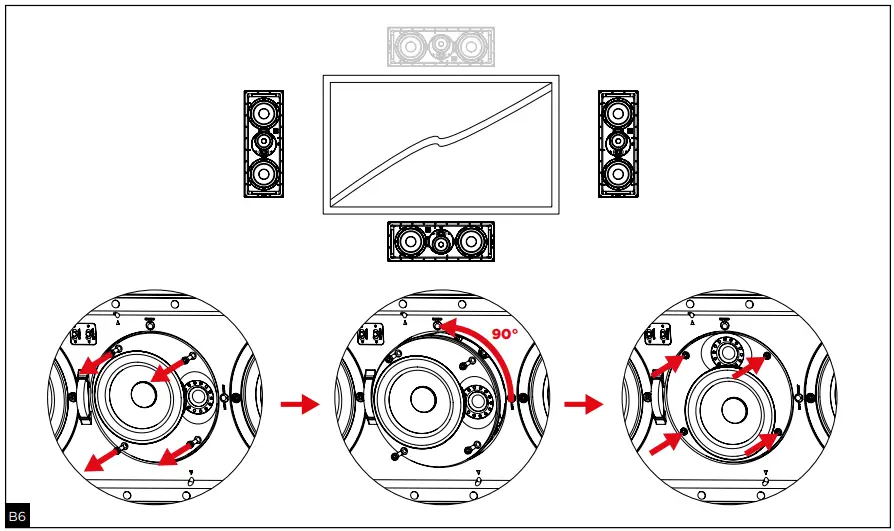 90°

B6