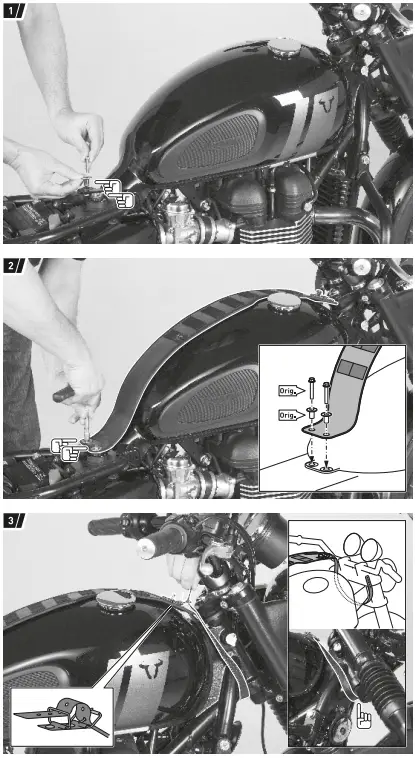 1

2

Orig.

Orig.

3