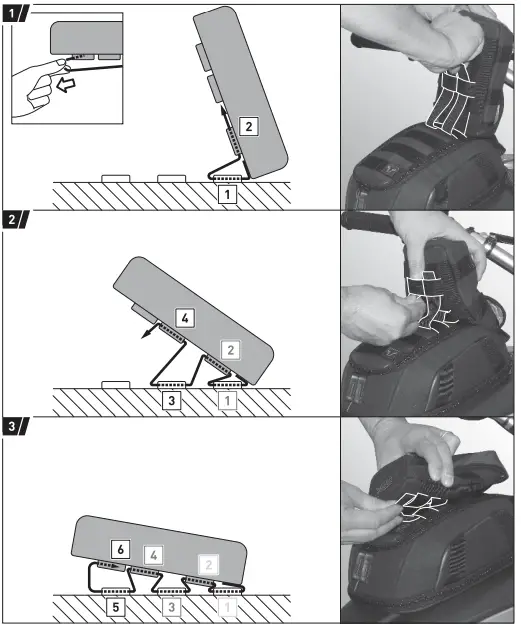 1
2
1
2
4
2
3
1
3
6
4
2
5
3
1