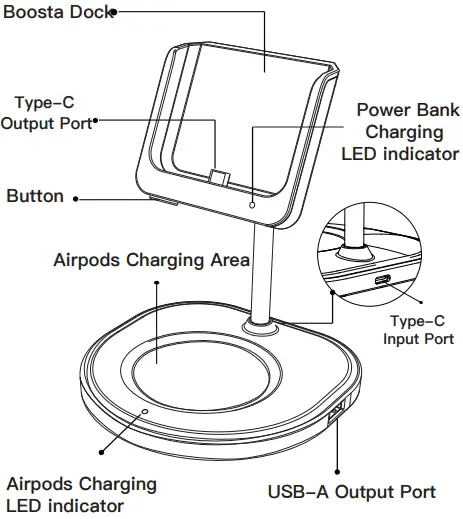 Boosta Dock

Type-C
Output Port

Power Bank
Charging
LED indicator

Button

Airpods Charging Area

Type-C
Input Port

Airpods Charging
LED indicator

USB-A Output Port