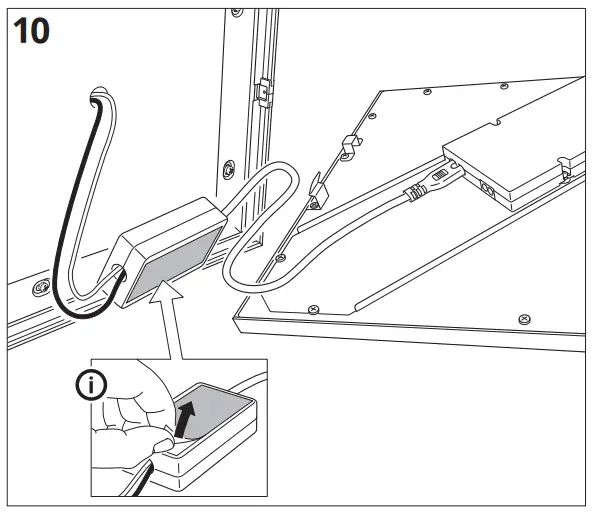 10

i