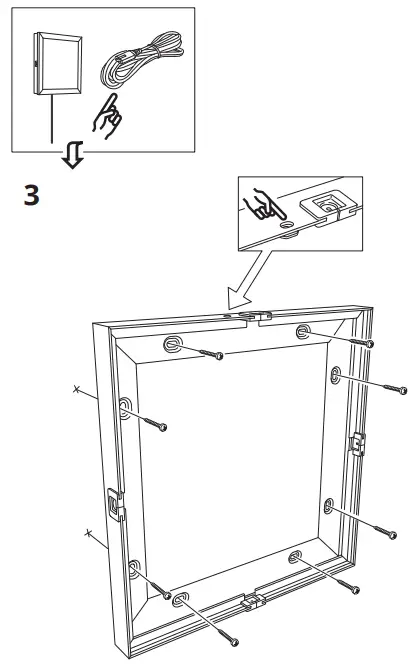 3