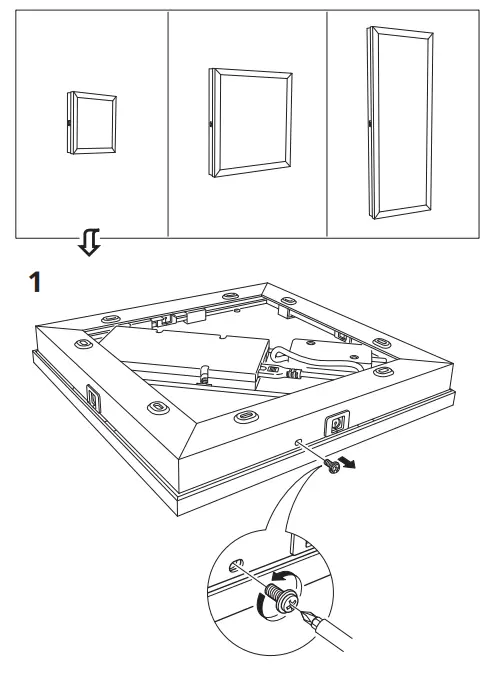 1