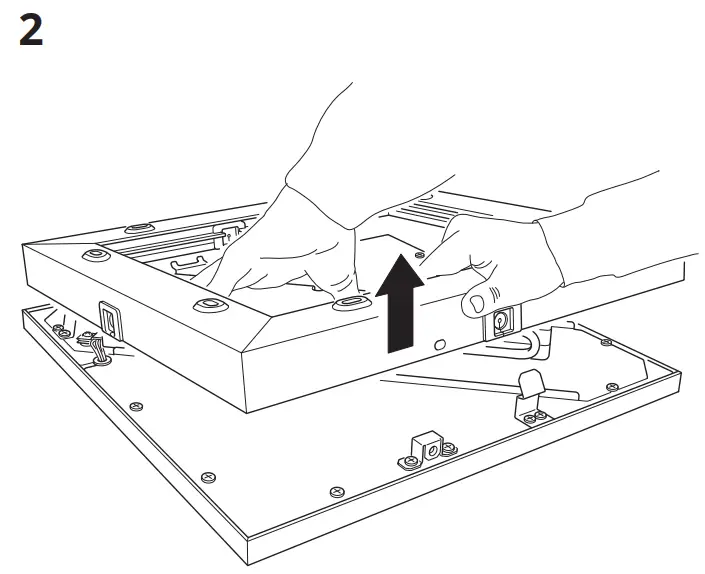 2