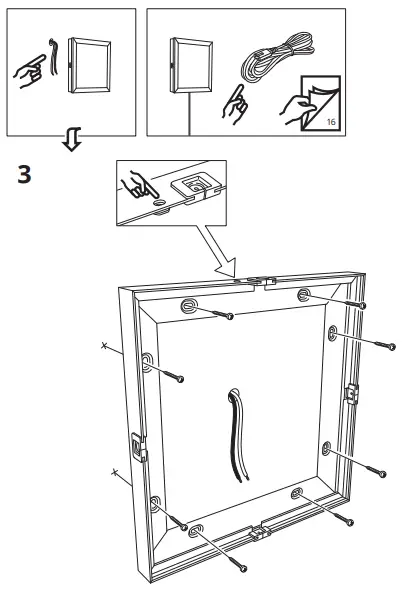 16

3