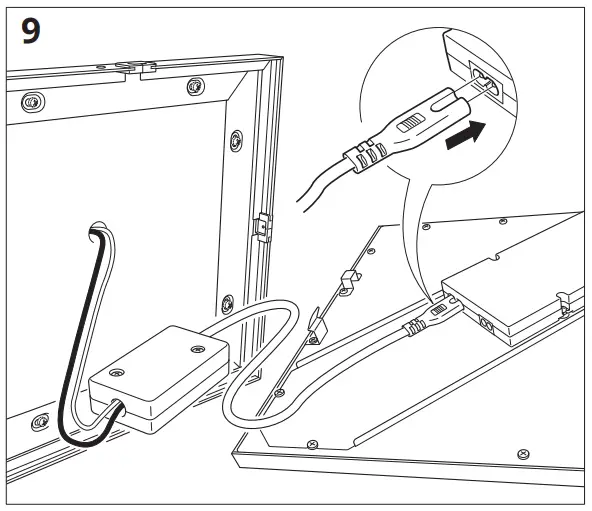 9