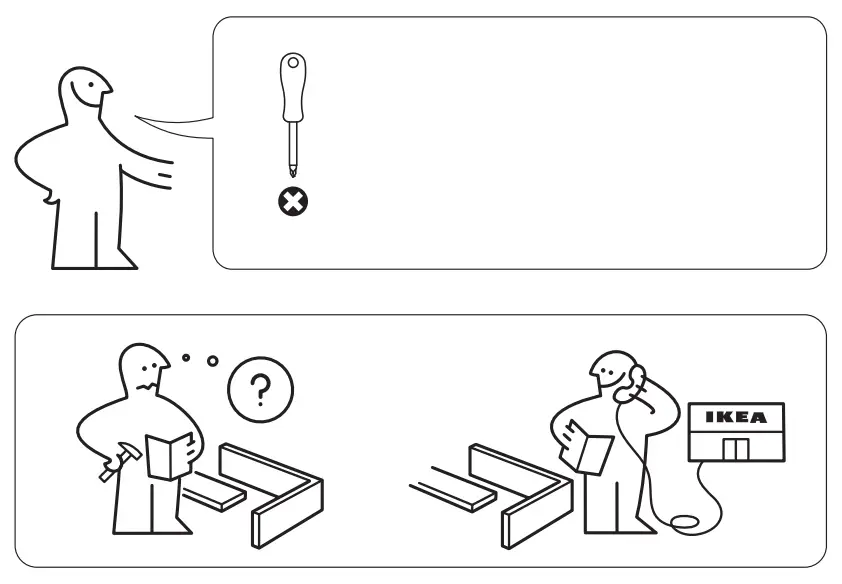 ?

IKEA