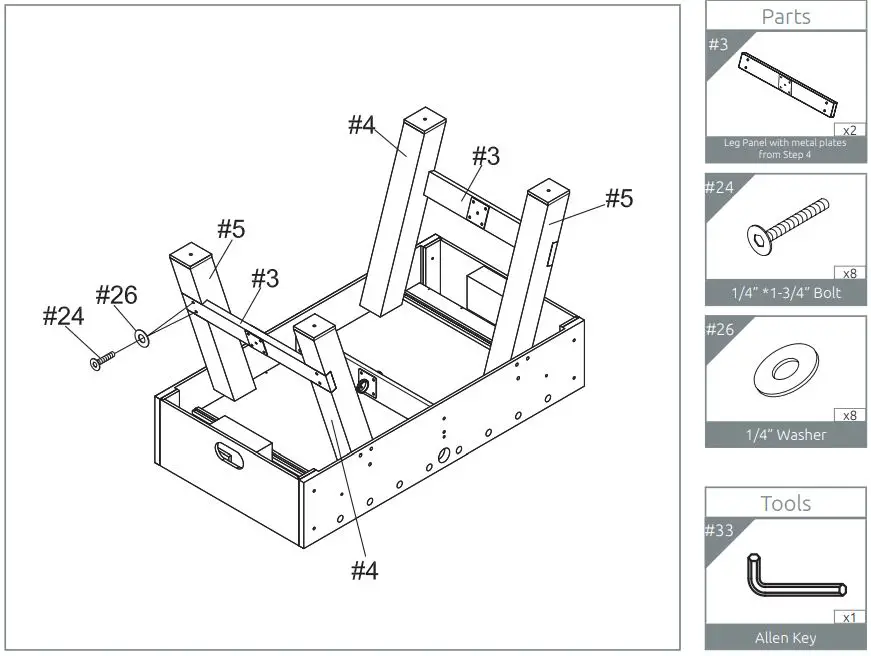 #4

#3

#5

#5

#3

#26

#24

#4

Parts

#3

x2

Leg Panel with metal plates from Step 4

#24

x8

1/4" *1-3/4" Bolt

#26

x8

1/4" Washer

Tools

#33

x1

Allen Key