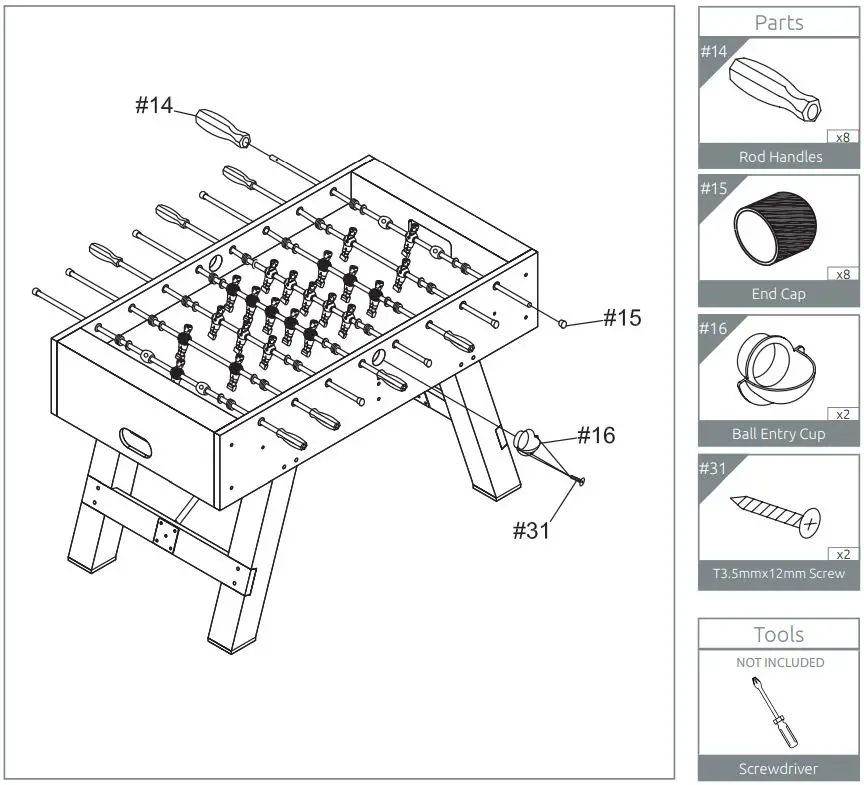 #14

#15

#16

#31

Parts

#14
x8
Rod Handles

#15
x8
End Cap

#16
x2
Ball Entry Cup

#31
x2
T3.5mmx12mm Screw

Tools

NOT INCLUDED
Screwdriver