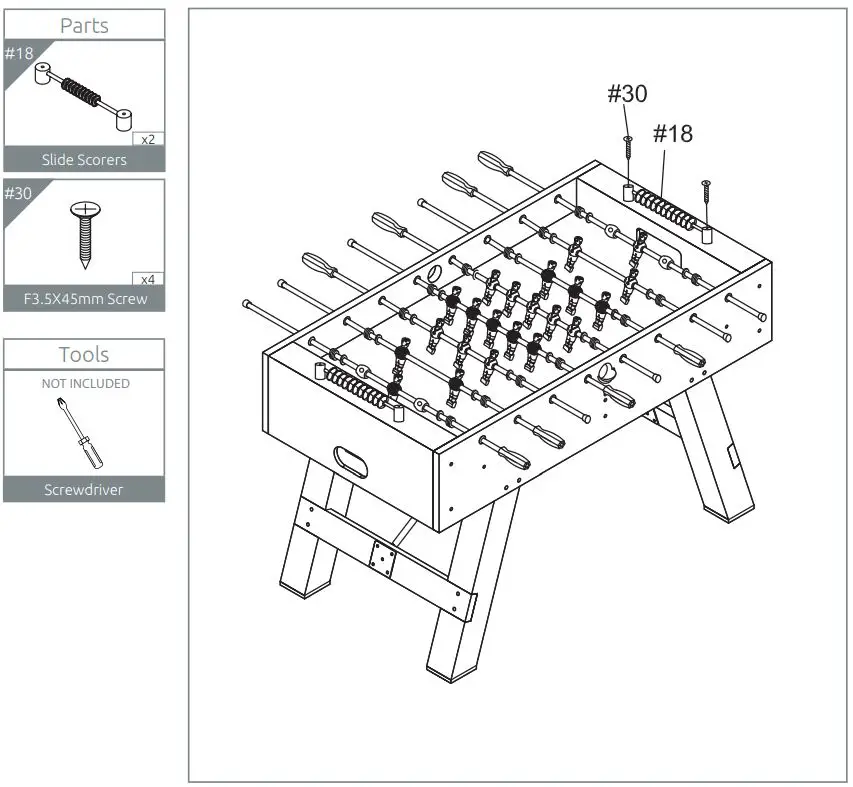 Parts

#18

x2

Slide Scorers

#30

x4

F3.5X45mm Screw

Tools

NOT INCLUDED

Screwdriver

#30

#18