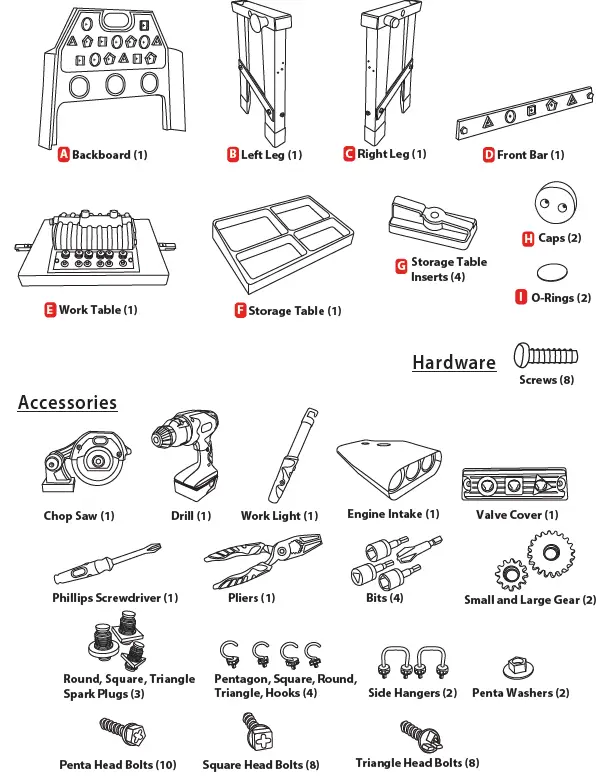 A Backboard (1)
B Left Leg (1)
C Right Leg (1)
D Front Bar (1)

E Work Table (1)
F Storage Table (1)
G Storage Table Inserts (4)
H Caps (2)
I O-Rings (2)

Hardware
Screws (8)

Accessories

Chop Saw (1)
Drill (1)
Work Light (1)
Engine Intake (1)
Valve Cover (1)

Phillips Screwdriver (1)
Pliers (1)
Bits (4)
Small and Large Gear (2)

Round, Square, Triangle Spark Plugs (3)
Pentagon, Square, Round, Triangle, Hooks (4)
Side Hangers (2)
Penta Washers (2)

Penta Head Bolts (10)
Square Head Bolts (8)
Triangle Head Bolts (8)