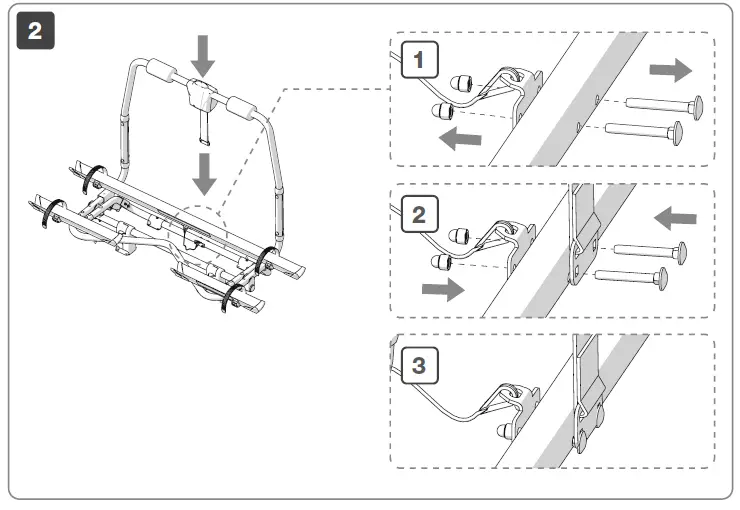 2

1

2

3