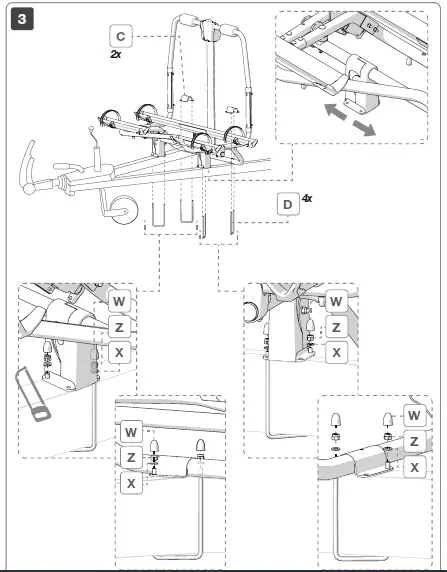 3

C
2x

D
4x

W
Z
X

W
Z
X

W
Z
X

W
Z
X