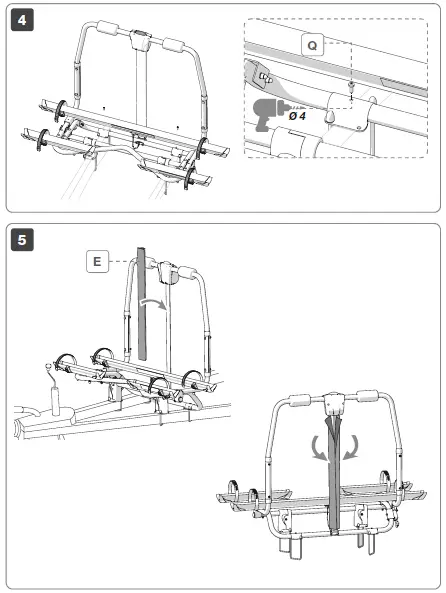 4

Q

Ø 4

5

E