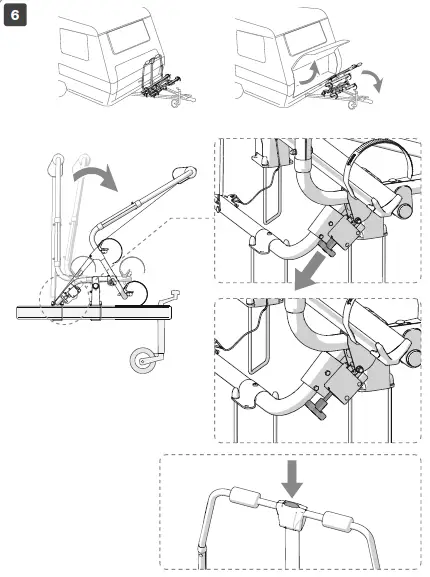 6