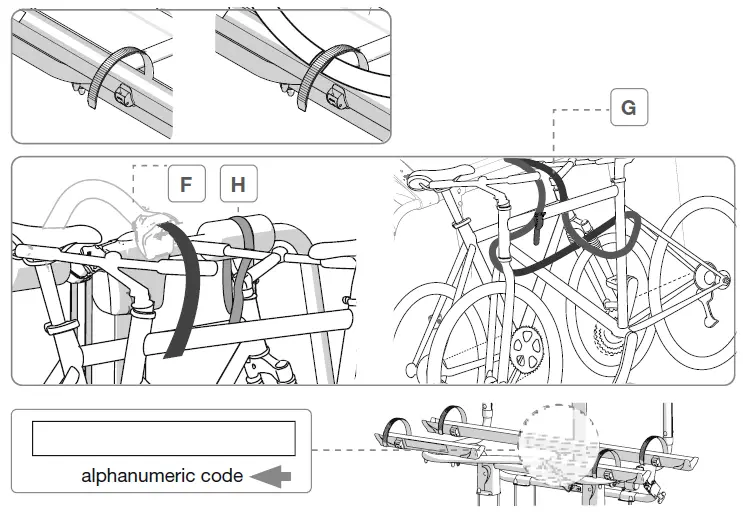 G

F

H

alphanumeric code