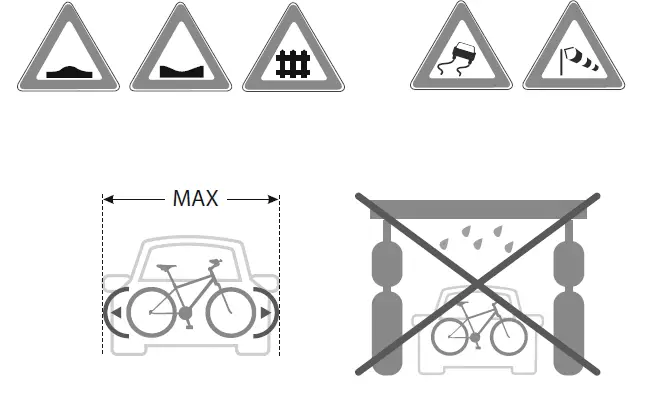 MAX