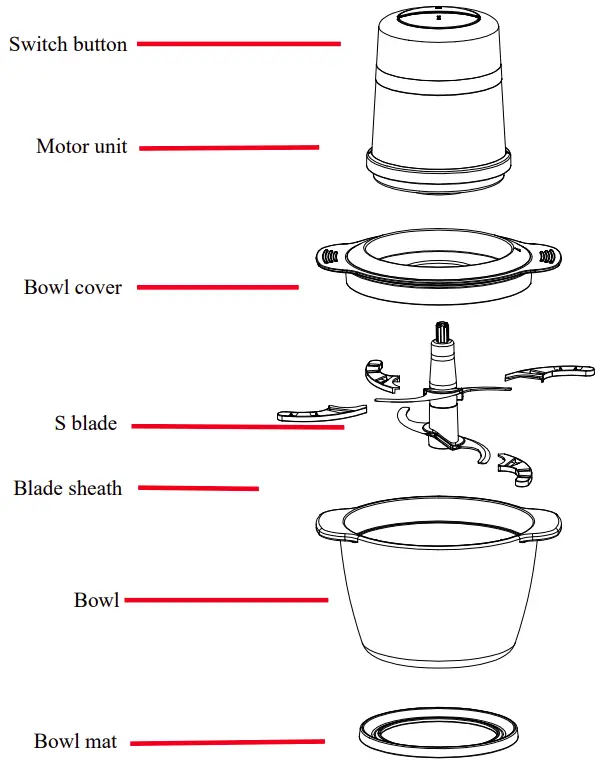 Switch button

Motor unit

Bowl cover

S blade

Blade sheath

Bowl

Bowl mat