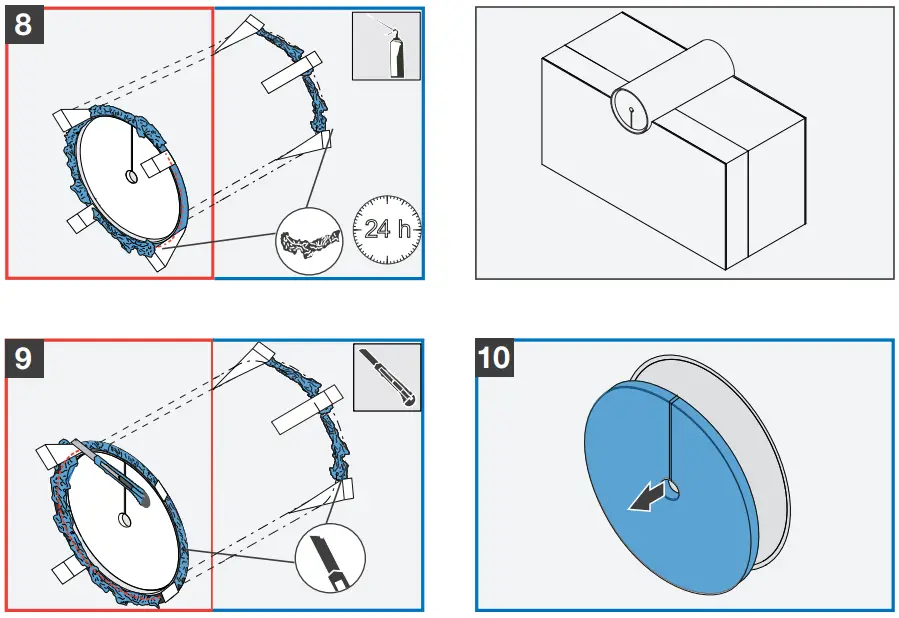 8

24 h

9

10