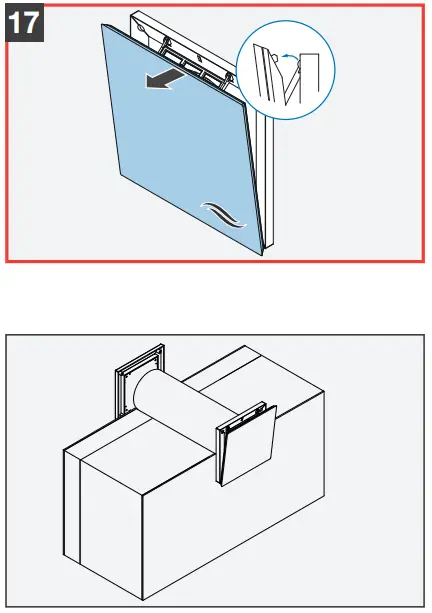 17