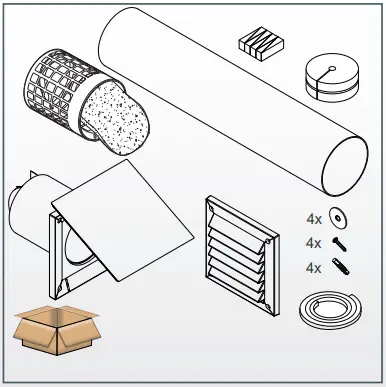 4x
4x
4x