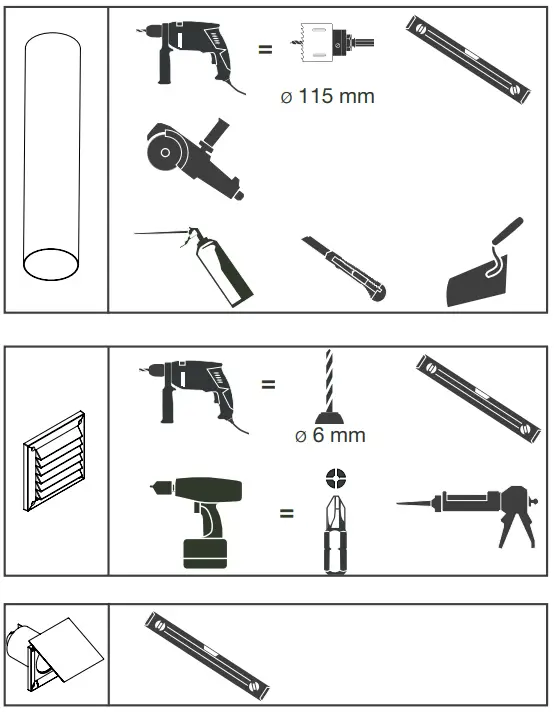 =

ø 115 mm

=

ø 6 mm

=