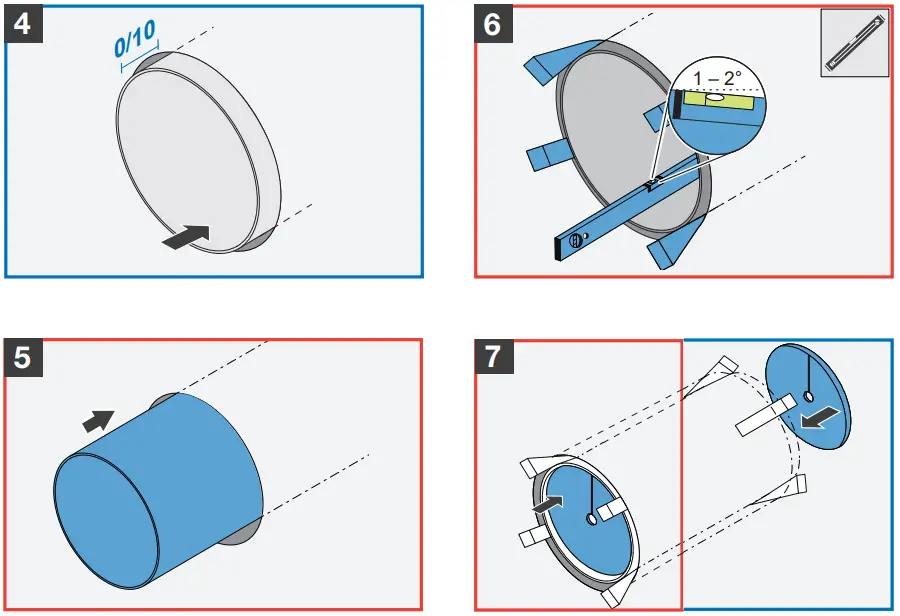 4

0/10

6

1 – 2°

5

7