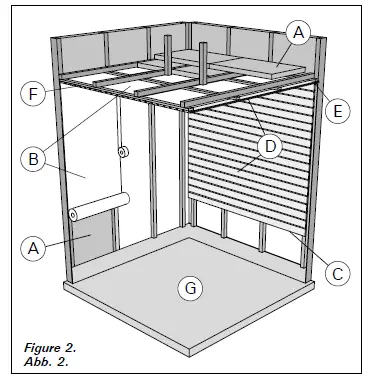 A
F
E
B
D
A
C
G
Figure 2.
Abb. 2.