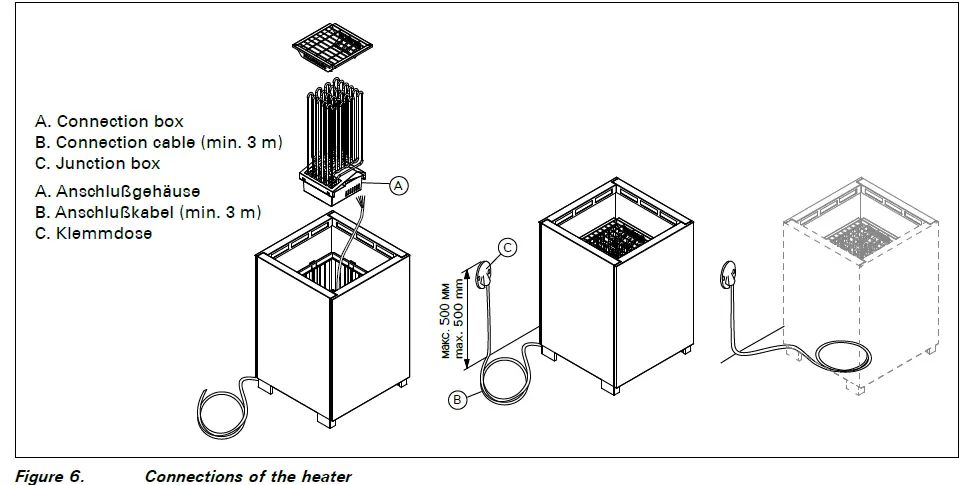 A. Connection box
B. Connection cable (min. 3 m)
C. Junction box

A. Anschlußgehäuse
B. Anschlußkabel (min. 3 m)
C. Klemmdose

A

C

макс. 500 мм
max. 500 mm

B

Figure 6. Connections of the heater