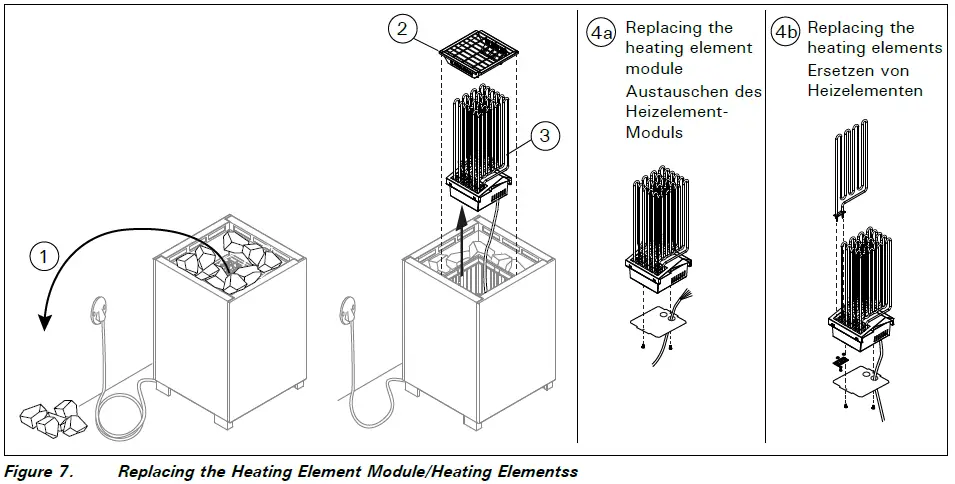 1

2

3

4a Replacing the heating element module
Austauschen des Heizelement-Moduls

4b Replacing the heating elements
Ersetzen von Heizelementen

Figure 7. Replacing the Heating Element Module/Heating Elementss