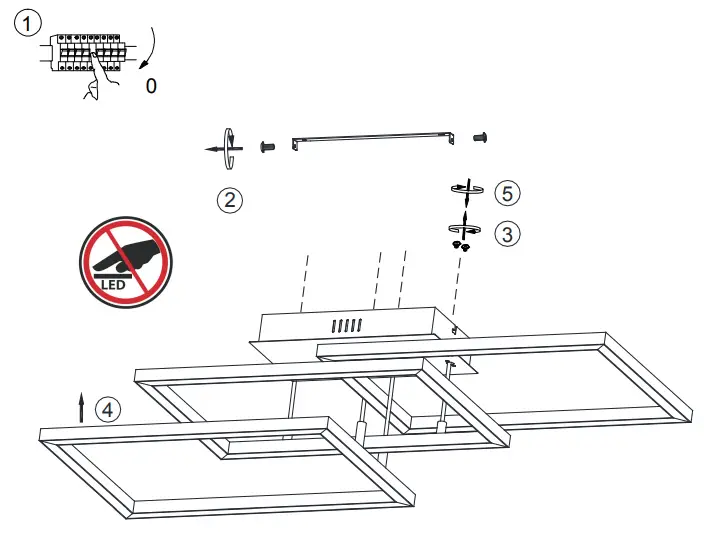 1
0
2
5
3
LED
4