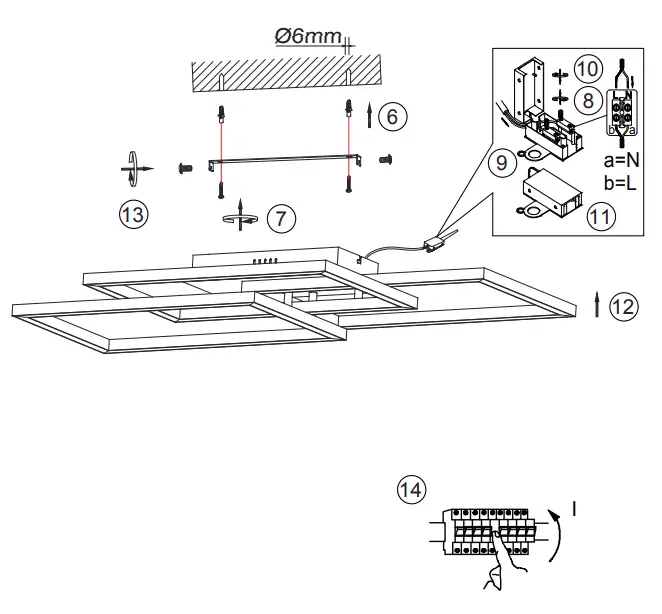 Ø6mm

6

13

7

10

8

L N

b a

9

a=N
b=L

11

12

14

I