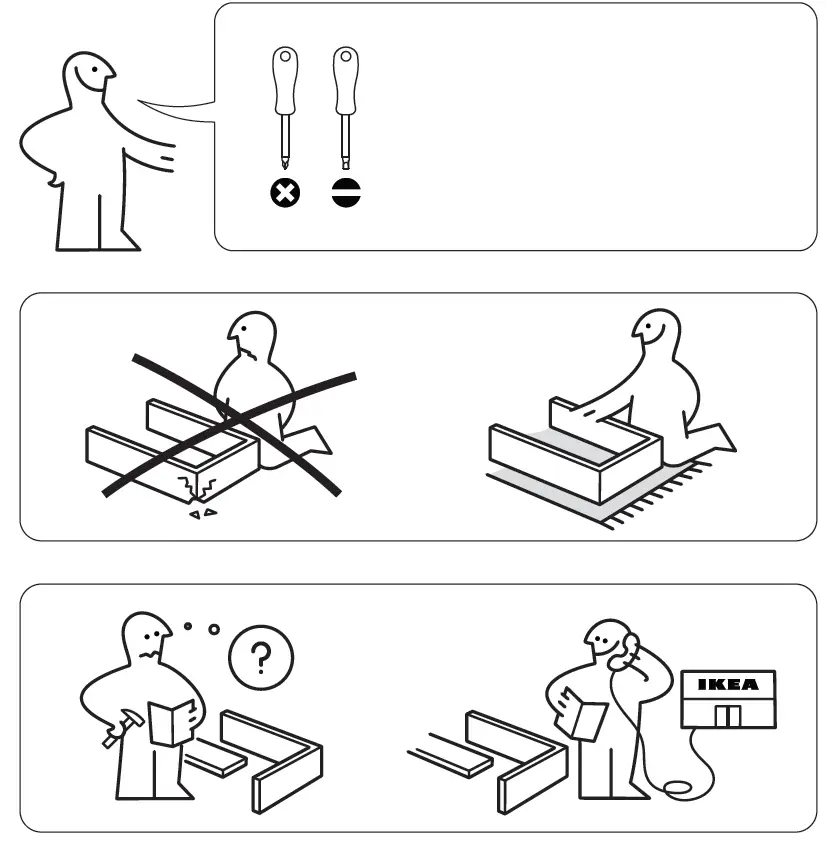 ?

IKEA