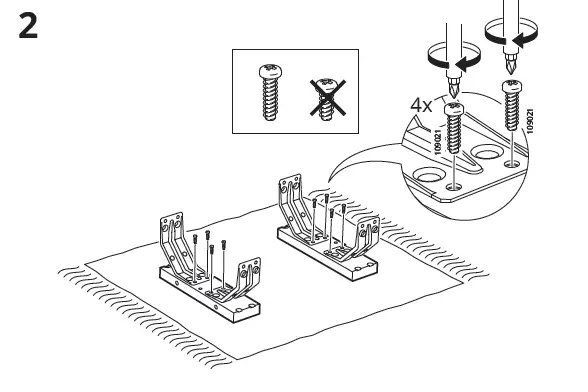 2

4x

109021

109021