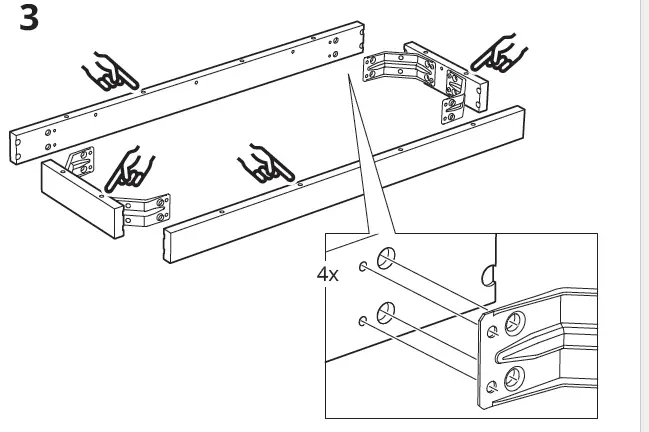 3

4x